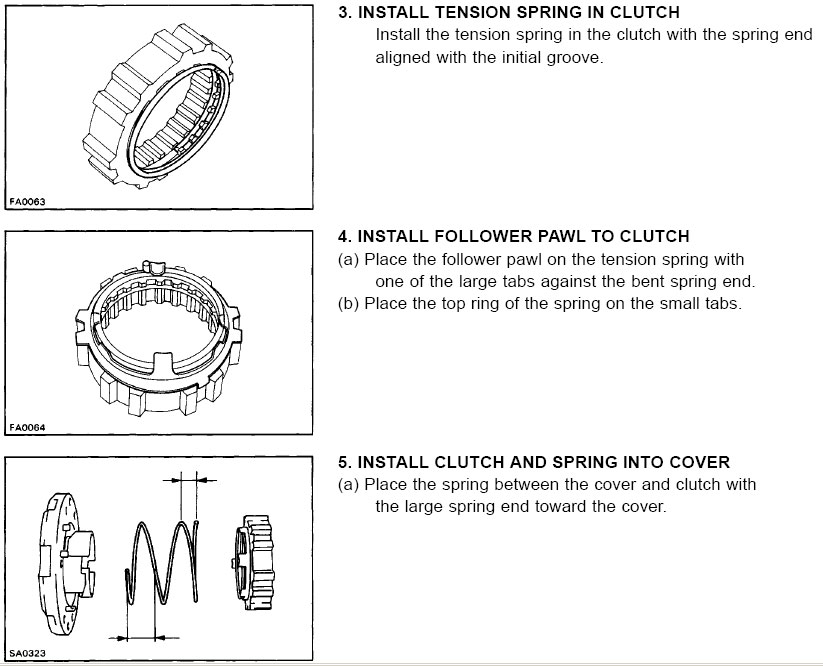 FA0063

3. INSTALL TENSION SPRING IN CLUTCH
Install the tension spring in the clutch with the spring end aligned with the initial groove.

FA0064

4. INSTALL FOLLOWER PAWL TO CLUTCH
(a) Place the follower pawl on the tension spring with one of the large tabs against the bent spring end.
(b) Place the top ring of the spring on the small tabs.

SA0323

5. INSTALL CLUTCH AND SPRING INTO COVER
(a) Place the spring between the cover and clutch with the large spring end toward the cover.